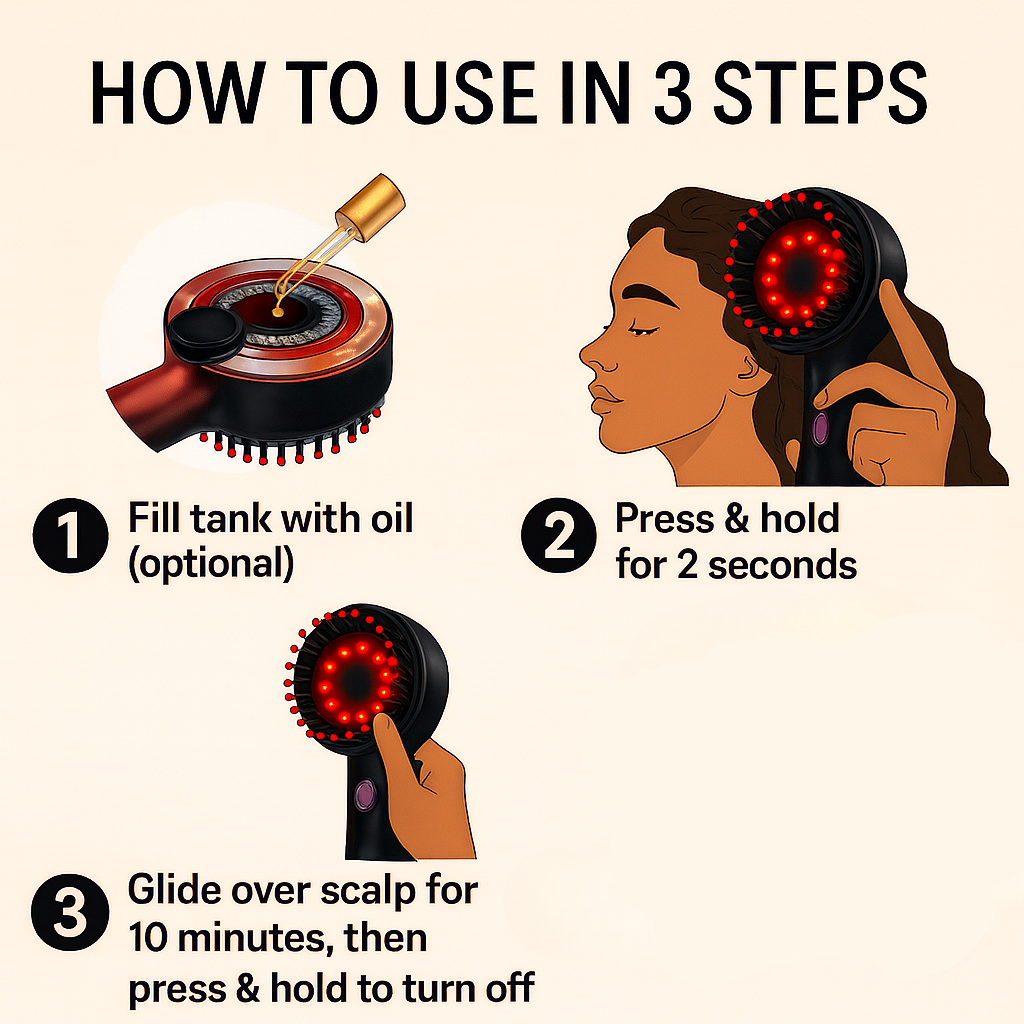 HOW TO USE IN 3 STEPS

1 Fill tank with oil (optional)

2 Press & hold for 2 seconds

3 Glide over scalp for 10 minutes, then press & hold to turn off